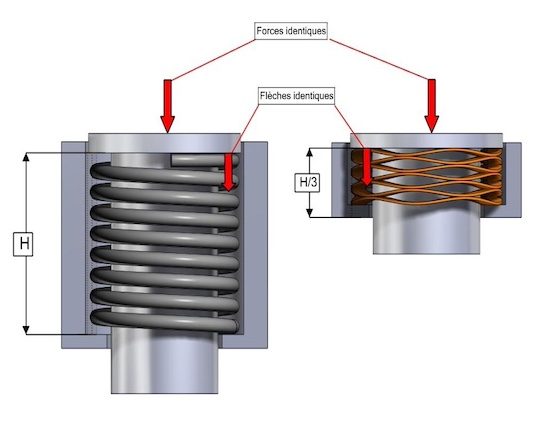 Forces identiques

Flèches identiques

H

H/3